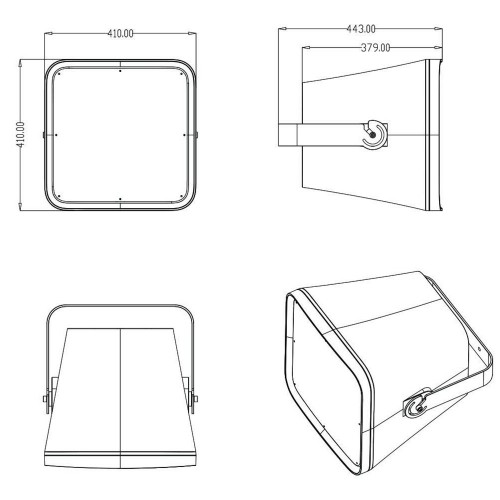 410.00

410.00

443.00

379.00